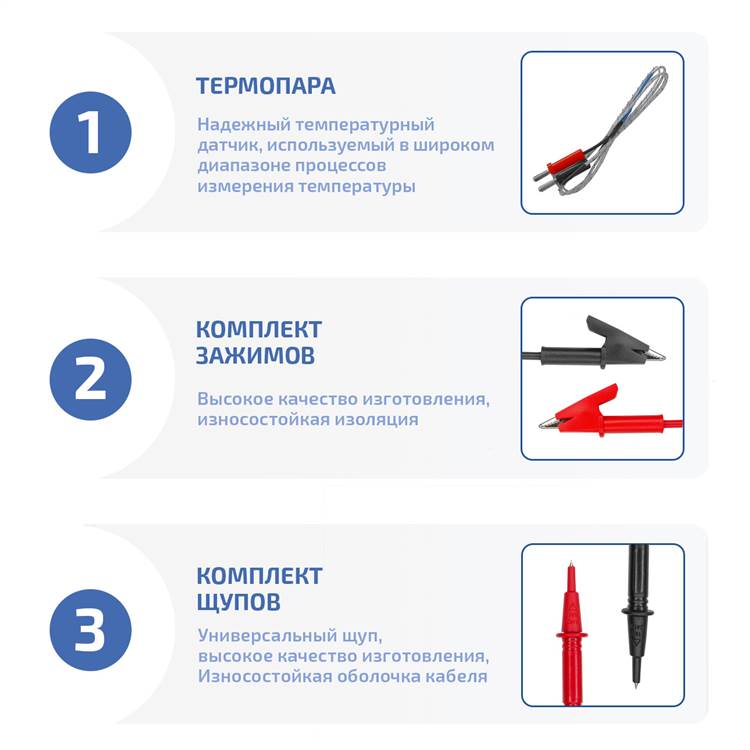 1

ТЕРМОПАРА

Надежный температурный датчик, используемый в широком диапазоне процессов измерения температуры

2

КОМПЛЕКТ ЗАЖИМОВ

Высокое качество изготовления, износостойкая изоляция

3

КОМПЛЕКТ ЩУПОВ

Универсальный щуп, высокое качество изготовления, Износостойкая оболочка кабеля